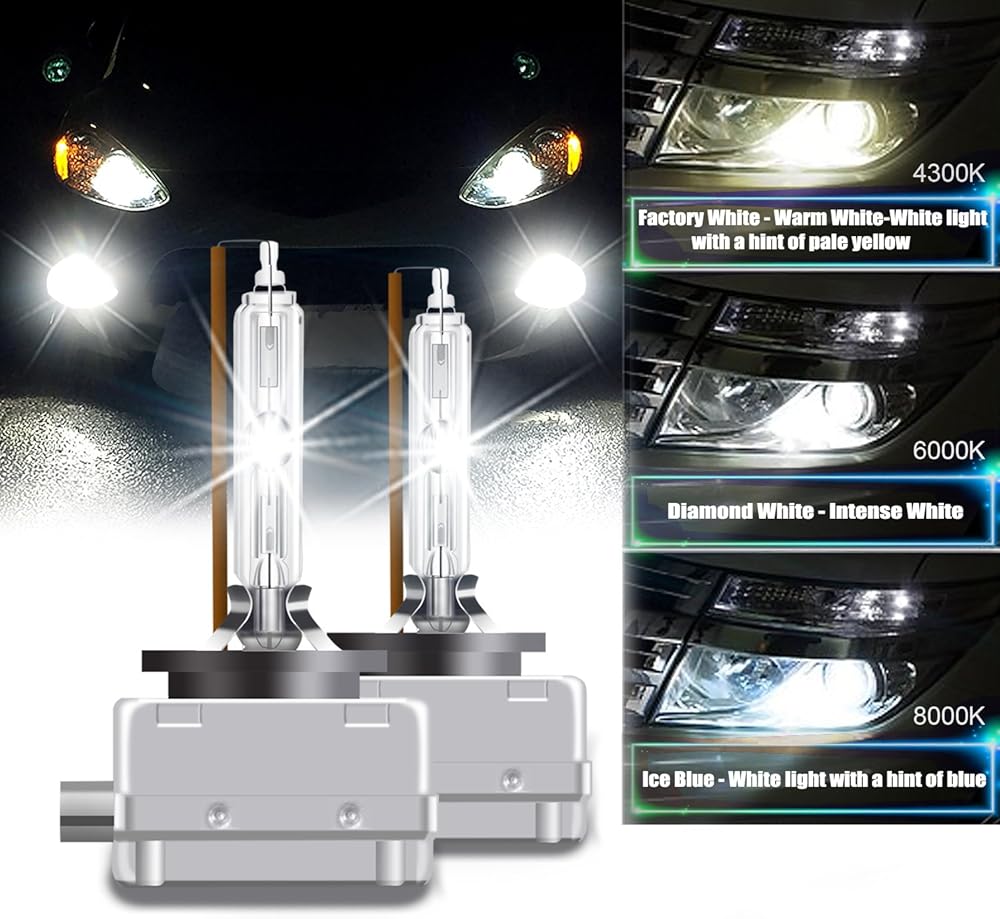 4300K

Factory White - Warm White-White light with a hint of pale yellow

6000K

Diamond White - Intense White

8000K

Ice Blue - White light with a hint of blue