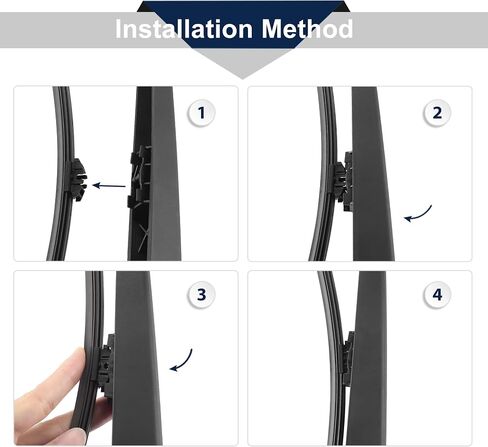 Installation Method

1

2

3

4