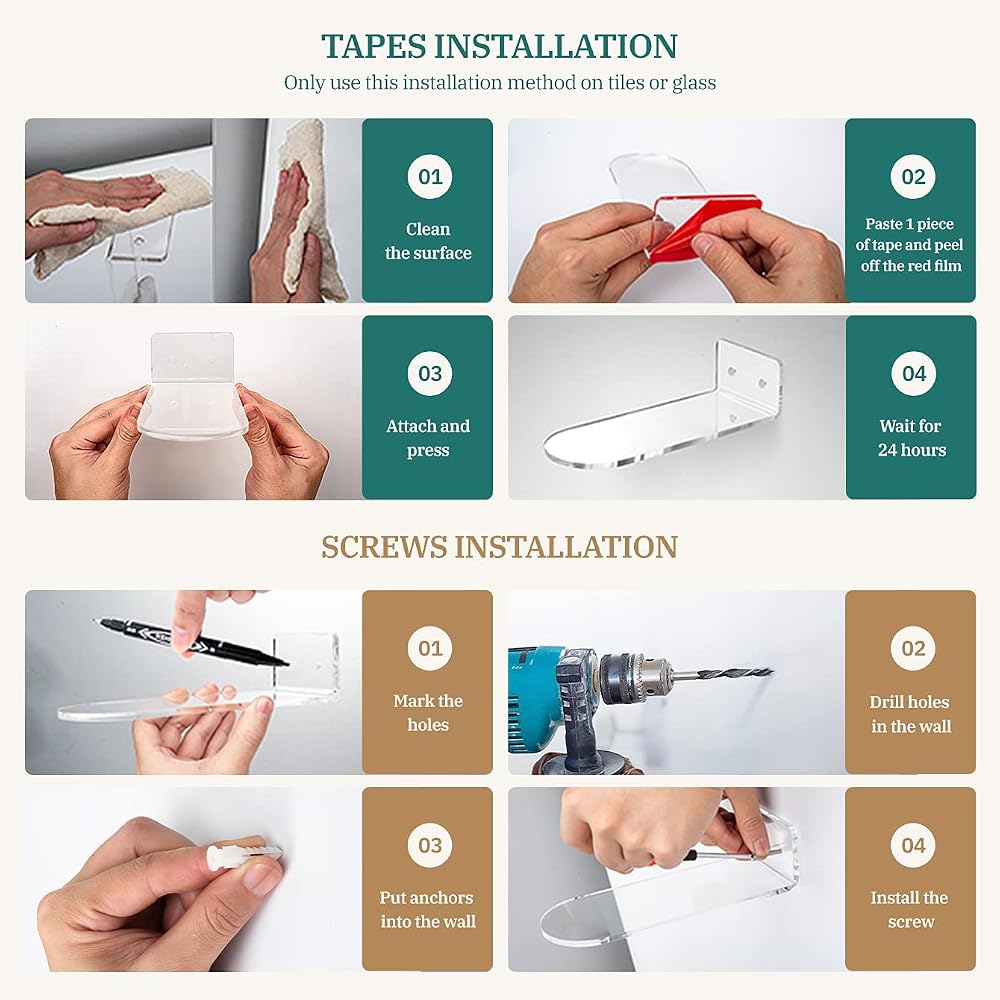 TAPES INSTALLATION
Only use this installation method on tiles or glass

01
Clean the surface

02
Paste 1 piece of tape and peel off the red film

03
Attach and press

04
Wait for 24 hours

SCREWS INSTALLATION

01
Mark the holes

02
Drill holes in the wall

03
Put anchors into the wall

04
Install the screw