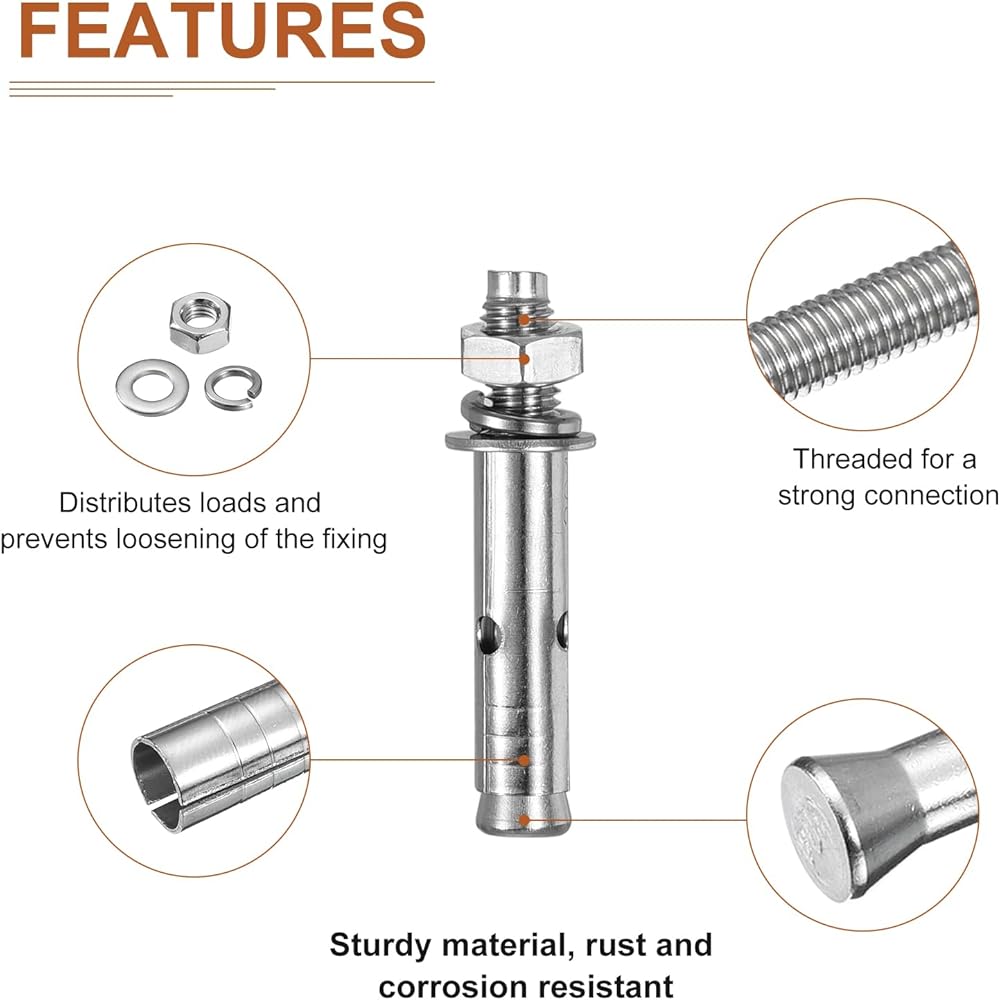 FEATURES

Distributes loads and prevents loosening of the fixing

Threaded for a strong connection

Sturdy material, rust and corrosion resistant