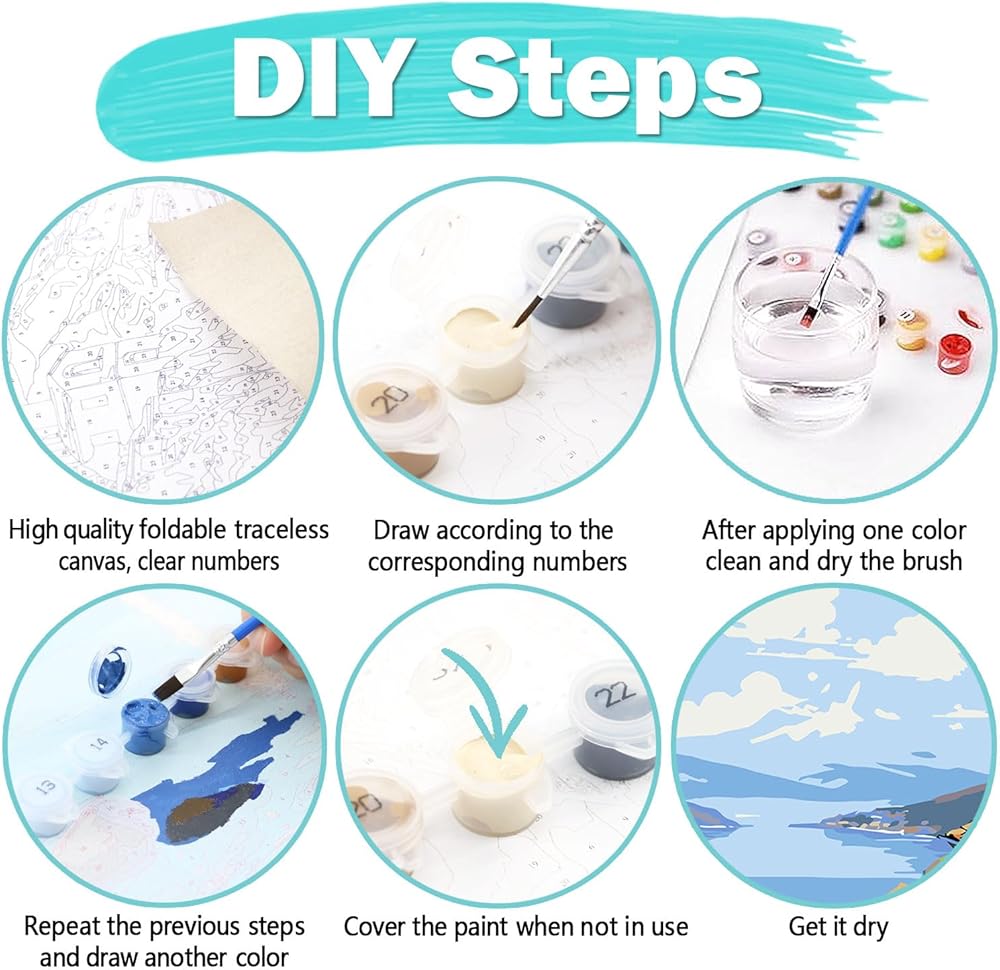 DIY Steps

20

High quality foldable traceless canvas, clear numbers

Draw according to the corresponding numbers

After applying one color clean and dry the brush

14

13

20

22

Repeat the previous steps and draw another color

Cover the paint when not in use

Get it dry