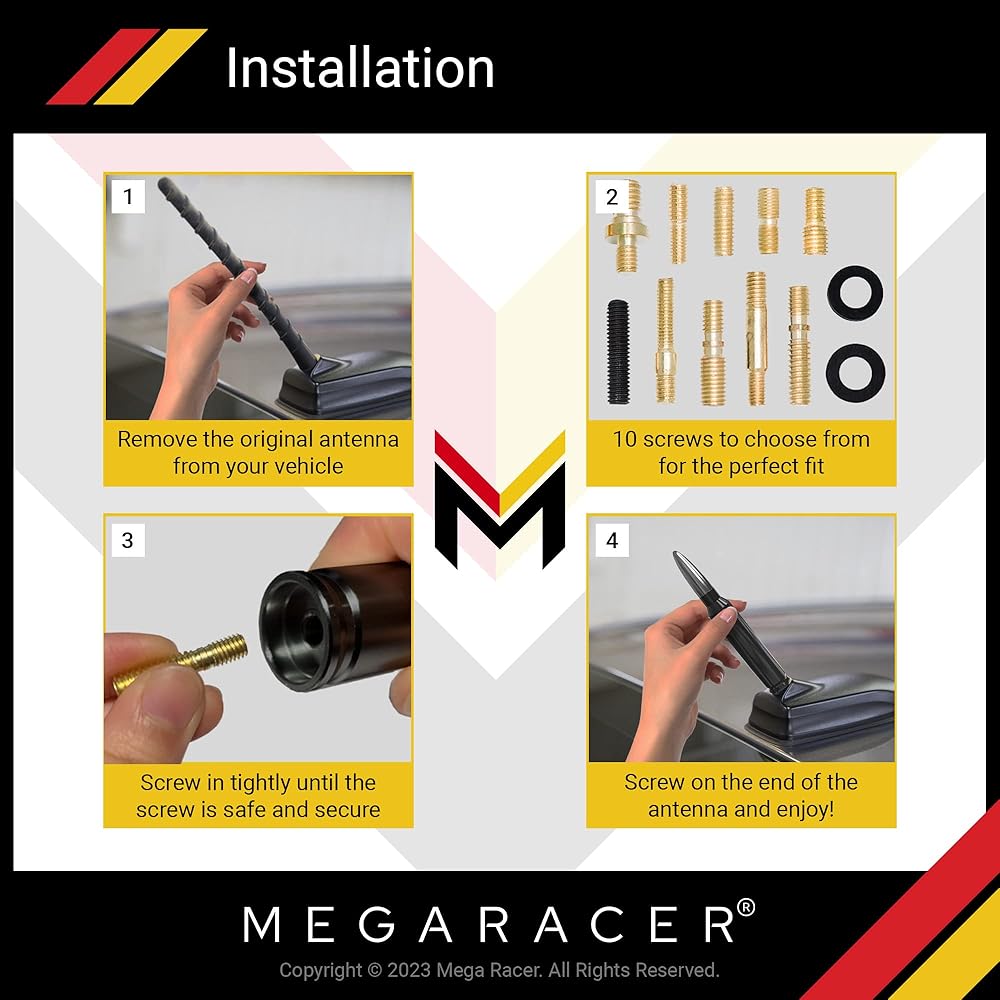 Installation

1

Remove the original antenna from your vehicle

2

10 screws to choose from for the perfect fit

3

Screw in tightly until the screw is safe and secure

4

Screw on the end of the antenna and enjoy!

MEGARACER®

Copyright © 2023 Mega Racer. All Rights Reserved.