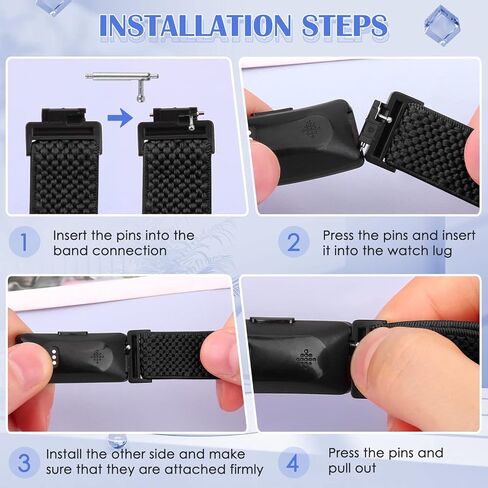 INSTALLATION STEPS

1 Insert the pins into the band connection

2 Press the pins and insert it into the watch lug

3 Install the other side and make sure that they are attached firmly

4 Press the pins and pull out