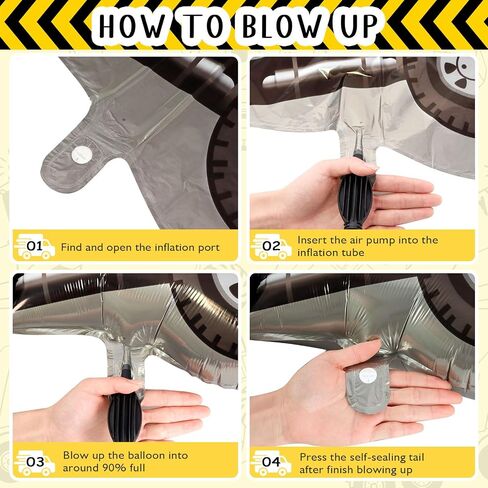 HOW TO BLOW UP

01 Find and open the inflation port

02 Insert the air pump into the inflation tube

03 Blow up the balloon into around 90% full

04 Press the self-sealing tail after finish blowing up