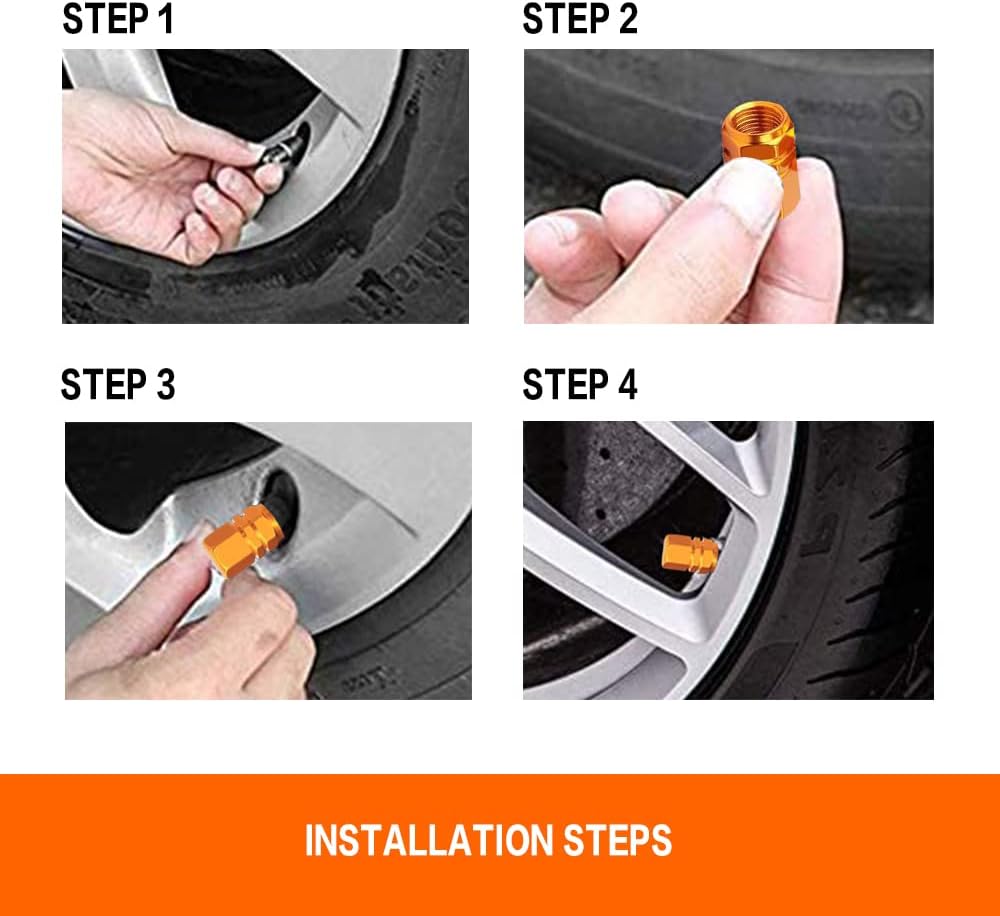 STEP 1

STEP 2

STEP 3

STEP 4

INSTALLATION STEPS