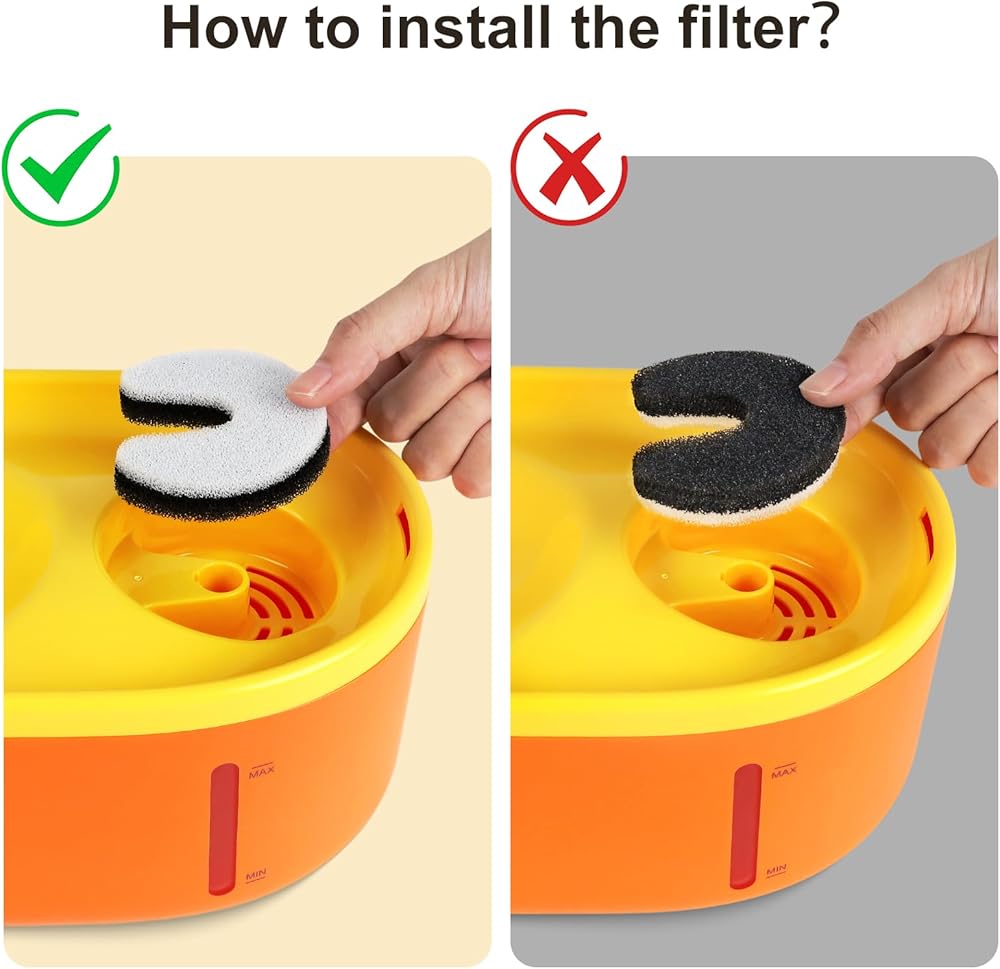 How to install the filter?

MAX

MIN

MAX

MIN