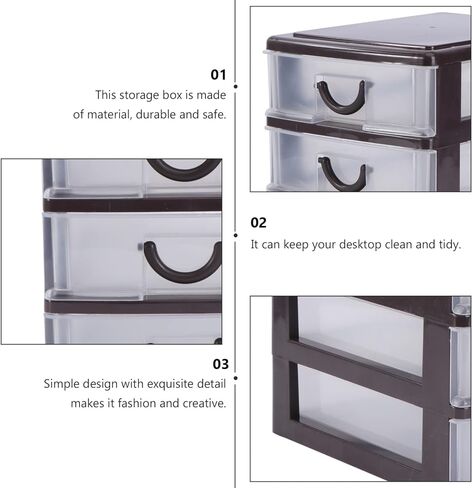 01
This storage box is made of material, durable and safe.

02
It can keep your desktop clean and tidy.

03
Simple design with exquisite detail makes it fashion and creative.