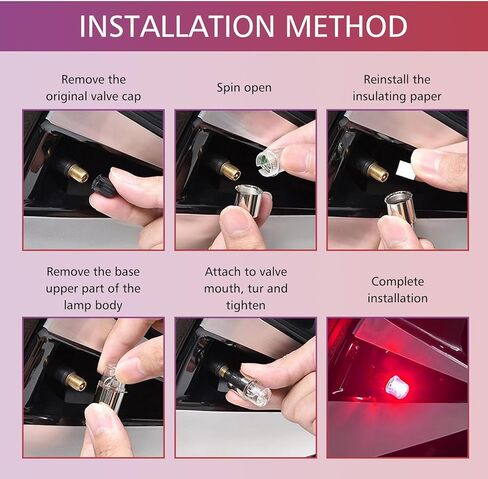 INSTALLATION METHOD

Remove the original valve cap

Spin open

Reinstall the insulating paper

Remove the base upper part of the lamp body

Attach to valve mouth, tur and tighten

Complete installation