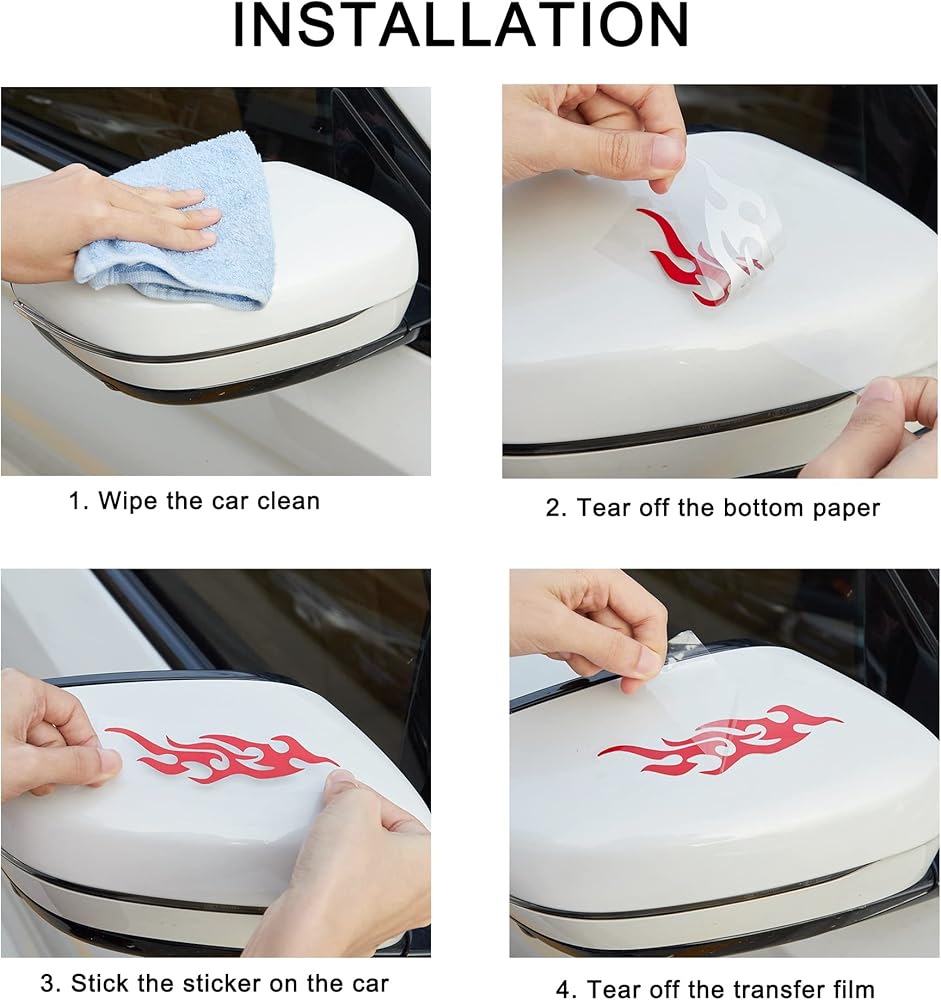 INSTALLATION

1. Wipe the car clean

2. Tear off the bottom paper

3. Stick the sticker on the car

4. Tear off the transfer film