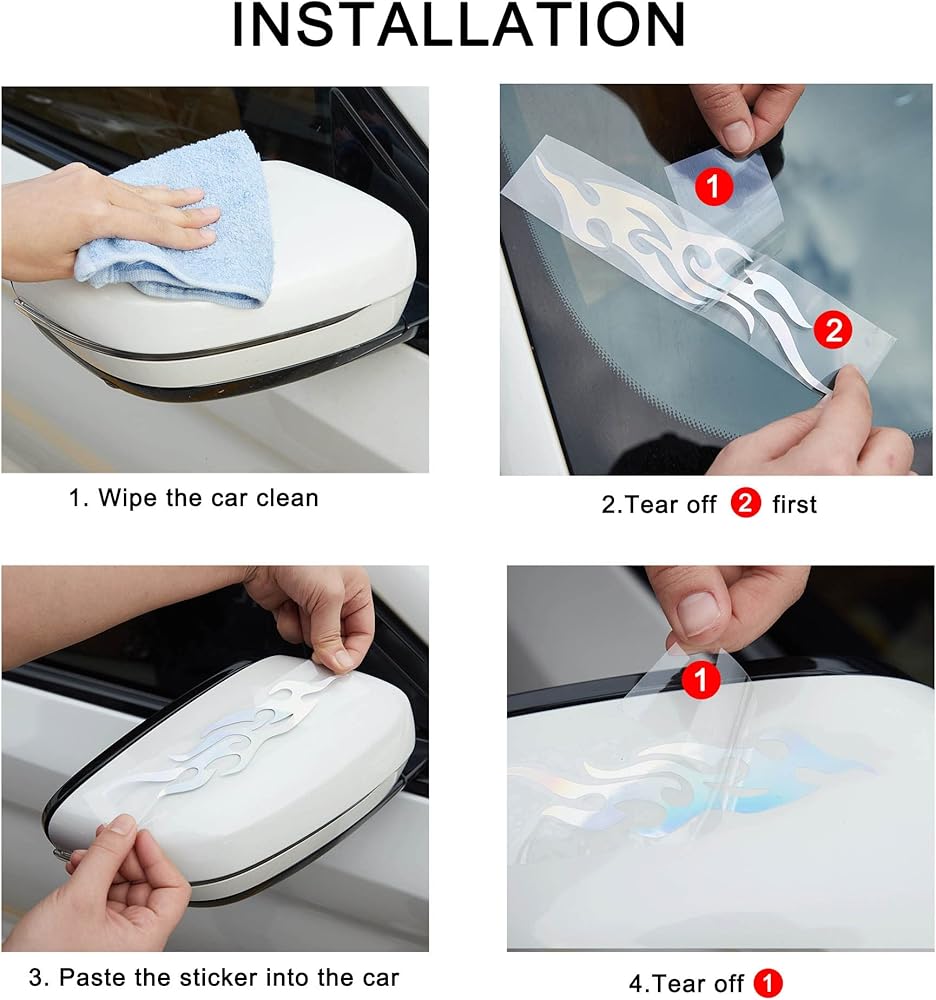 INSTALLATION

1

2

1. Wipe the car clean

2.Tear off 2 first

1

3. Paste the sticker into the car

4.Tear off 1