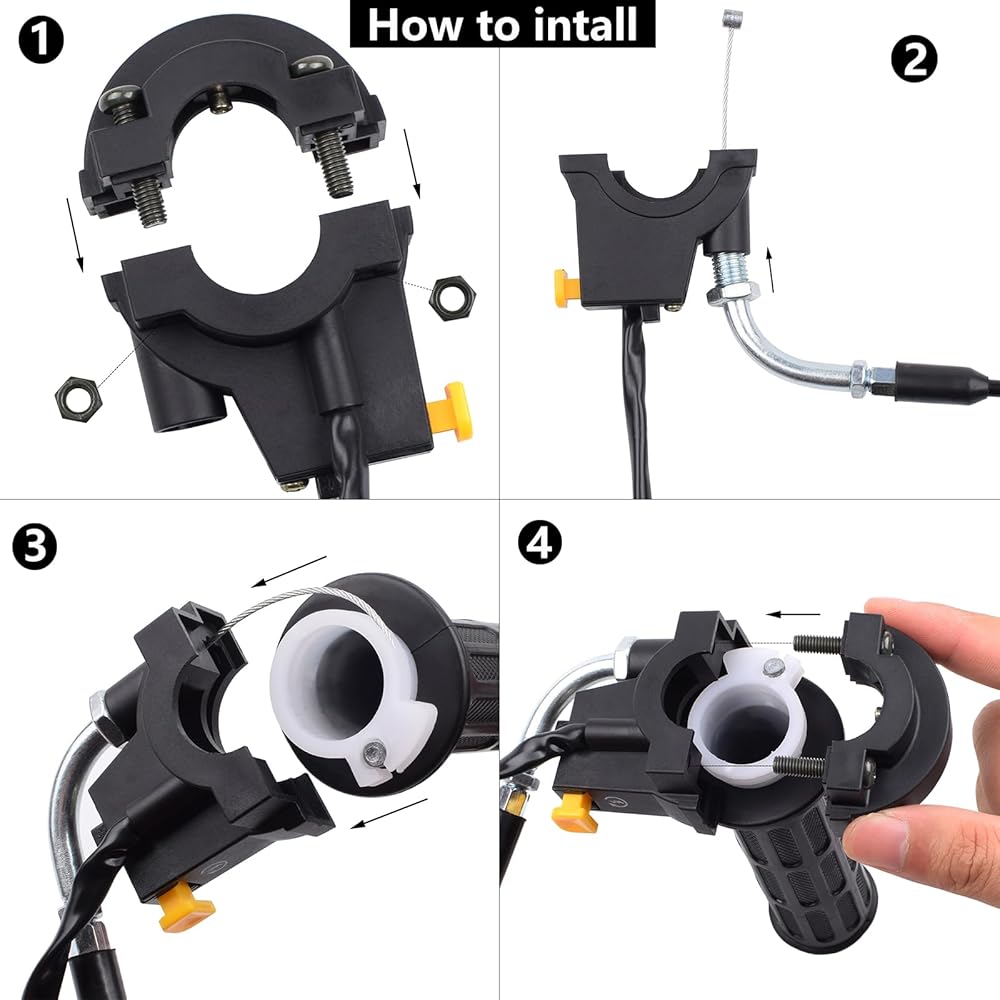 How to intall

1

2

3

4