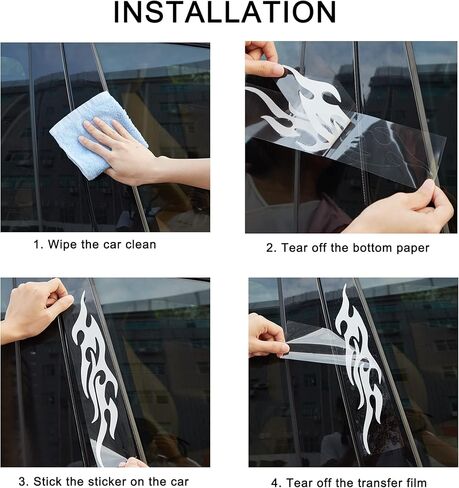 INSTALLATION

1. Wipe the car clean

2. Tear off the bottom paper

3. Stick the sticker on the car

4. Tear off the transfer film