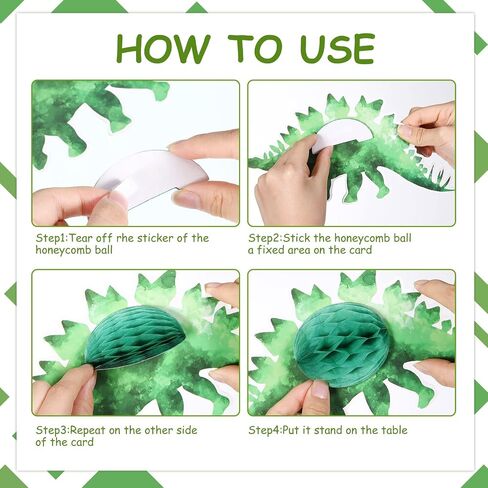 HOW TO USE

Step1:Tear off rhe sticker of the honeycomb ball

Step2:Stick the honeycomb ball a fixed area on the card

Step3:Repeat on the other side of the card

Step4:Put it stand on the table