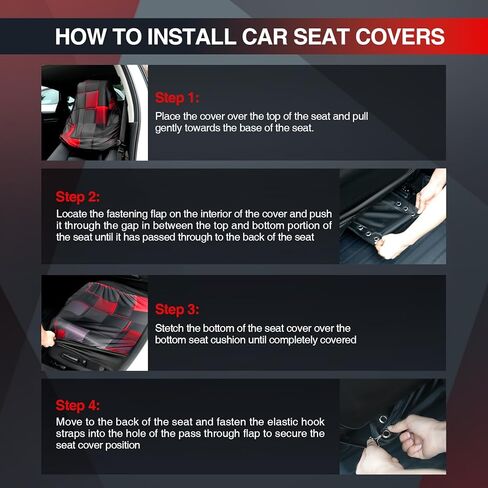 HOW TO INSTALL CAR SEAT COVERS

Step 1:
Place the cover over the top of the seat and pull gently towards the base of the seat.

Step 2:
Locate the fastening flap on the interior of the cover and push it through the gap in between the top and bottom portion of the seat until it has passed through to the back of the seat

Step 3:
Stetch the bottom of the seat cover over the bottom seat cushion until completely covered

Step 4:
Move to the back of the seat and fasten the elastic hook straps into the hole of the pass through flap to secure the seat cover position