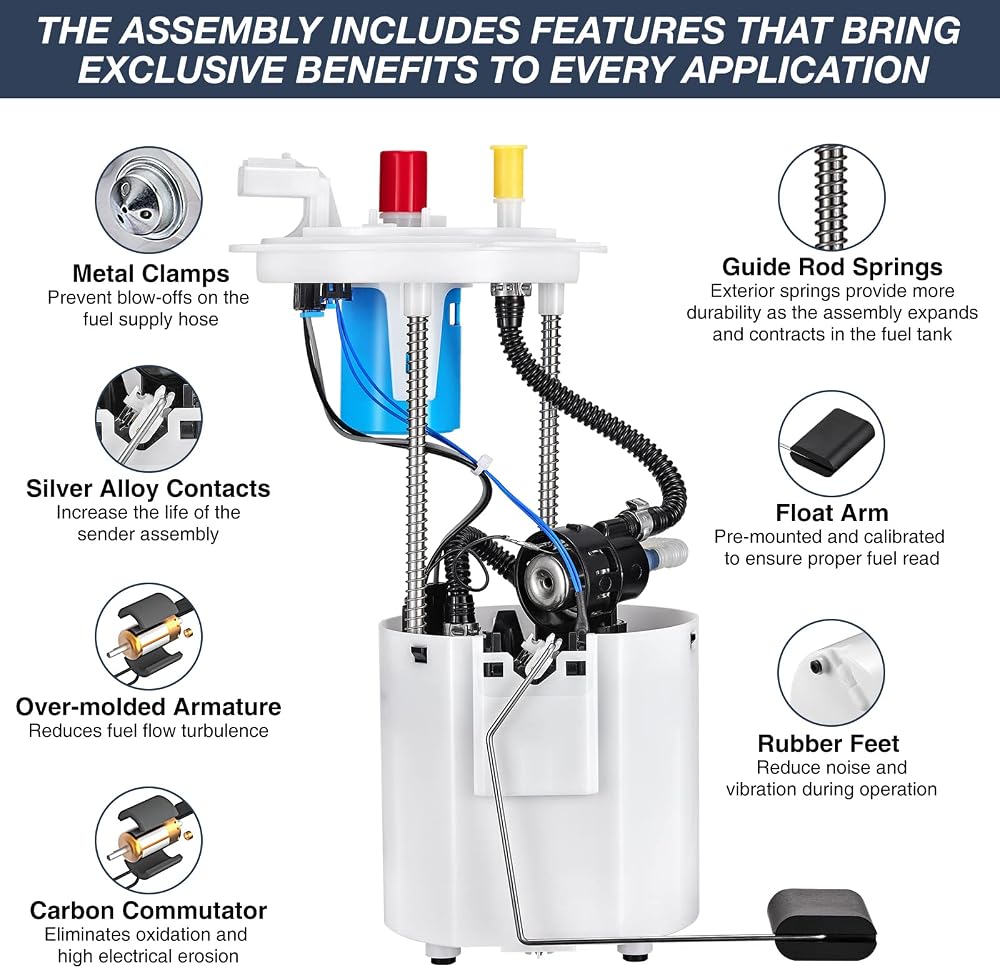 THE ASSEMBLY INCLUDES FEATURES THAT BRING EXCLUSIVE BENEFITS TO EVERY APPLICATION

Metal Clamps
Prevent blow-offs on the fuel supply hose

Silver Alloy Contacts
Increase the life of the sender assembly

Over-molded Armature
Reduces fuel flow turbulence

Carbon Commutator
Eliminates oxidation and high electrical erosion

Guide Rod Springs
Exterior springs provide more durability as the assembly expands and contracts in the fuel tank

Float Arm
Pre-mounted and calibrated to ensure proper fuel read

Rubber Feet
Reduce noise and vibration during operation