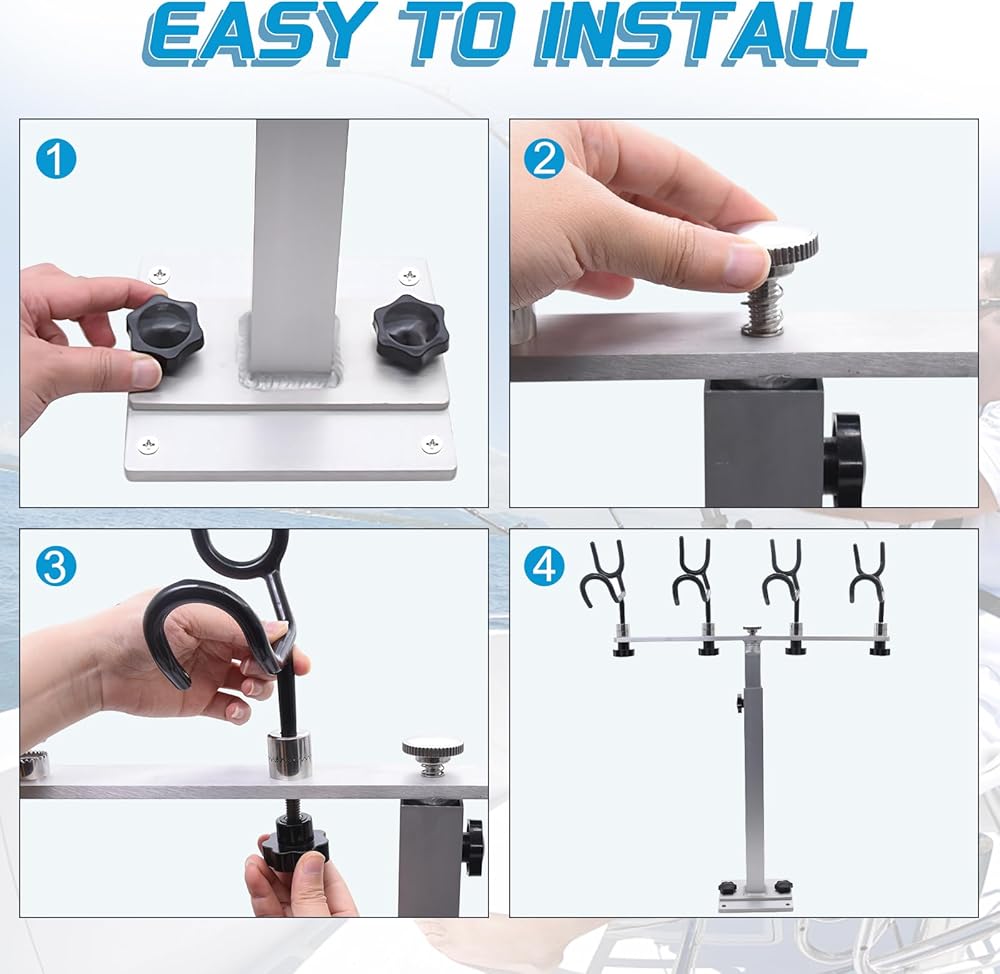 EASY TO INSTALL

1

2

3

4