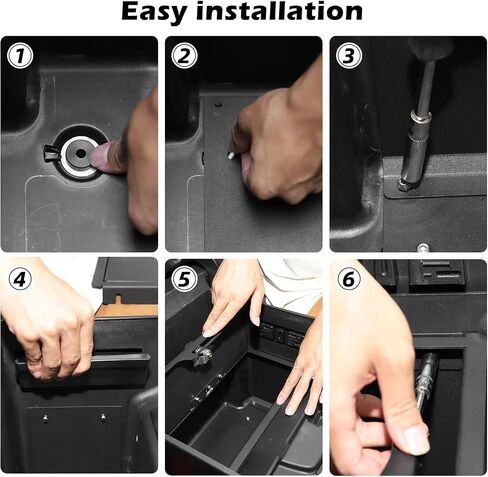 Easy installation

1

2

3

4

5

6