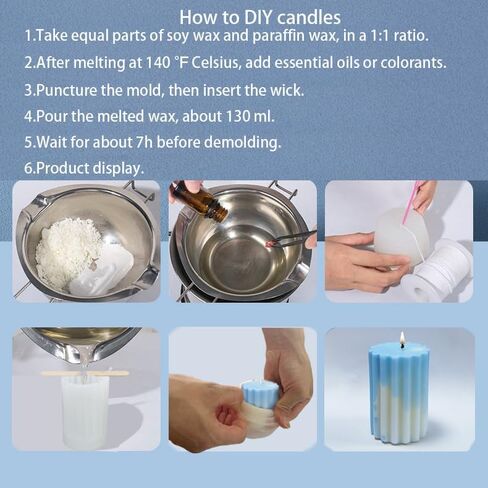 How to DIY candles

1.Take equal parts of soy wax and paraffin wax, in a 1:1 ratio.

2.After melting at 140 °F Celsius, add essential oils or colorants.

3.Puncture the mold, then insert the wick.

4.Pour the melted wax, about 130 ml.

5.Wait for about 7h before demolding.

6.Product display.