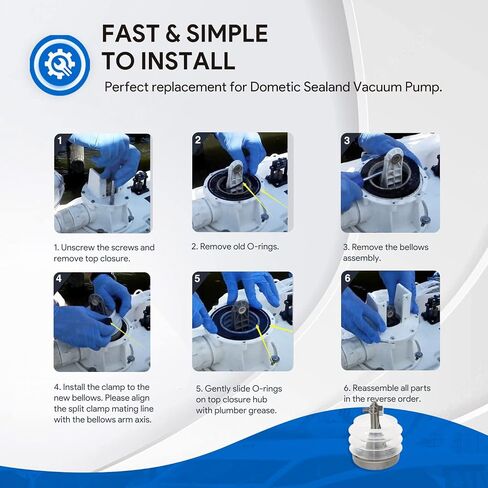 FAST & SIMPLE TO INSTALL

Perfect replacement for Dometic Sealand Vacuum Pump.

1

1. Unscrew the screws and remove top closure.

2

2. Remove old O-rings.

3

3. Remove the bellows assembly.

4

4. Install the clamp to the new bellows. Please align the split clamp mating line with the bellows arm axis.

5

5. Gently slide O-rings on top closure hub with plumber grease.

6

6. Reassemble all parts in the reverse order.