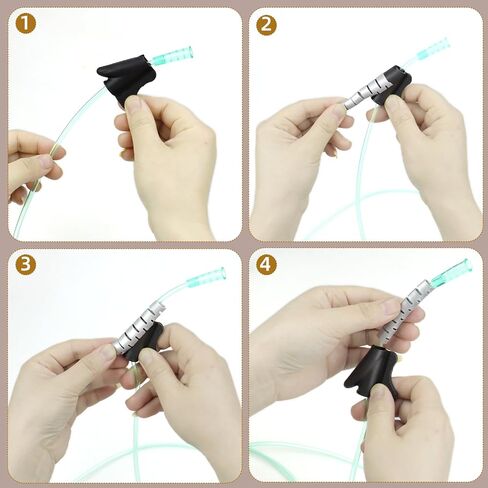 1

2

3

4