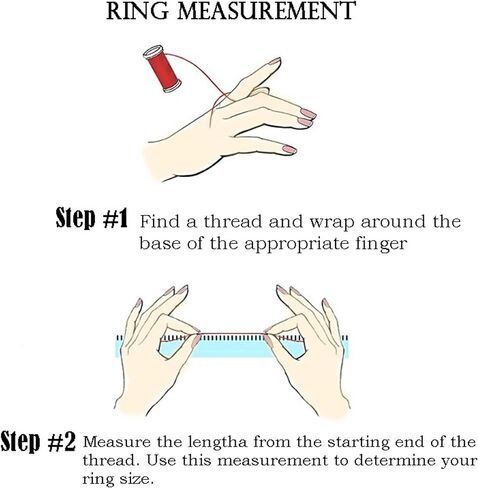 RING MEASUREMENT

Step #1 Find a thread and wrap around the base of the appropriate finger

Step #2 Measure the lengtha from the starting end of the thread. Use this measurement to determine your ring size.