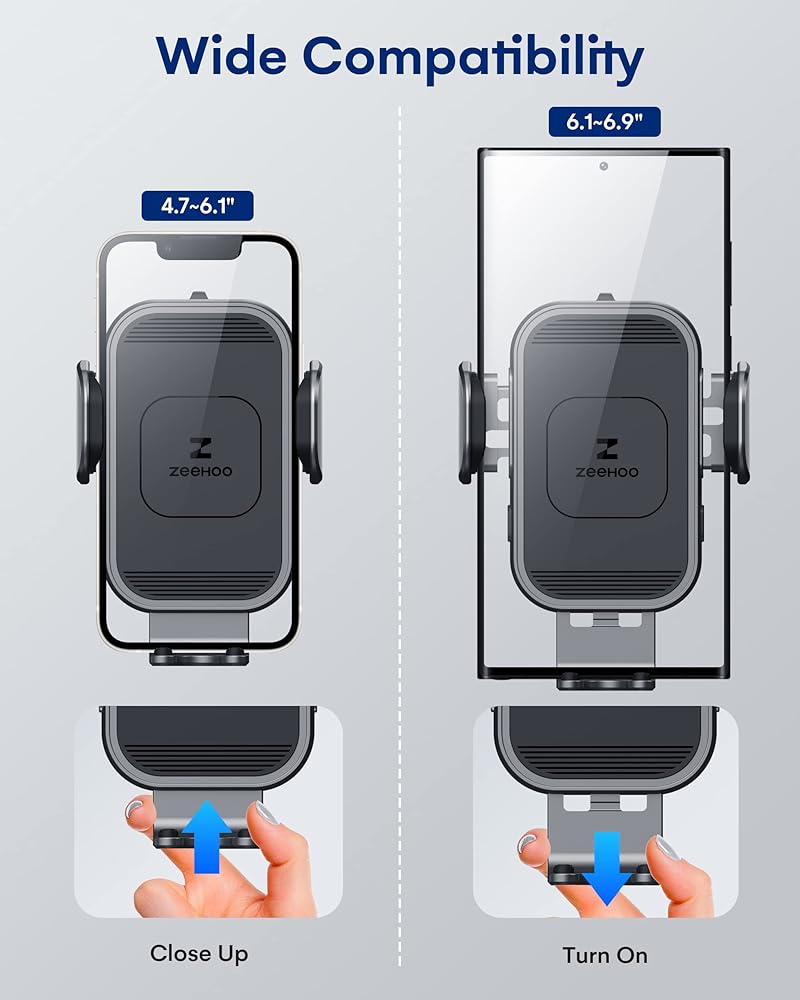 Wide Compatibility

4.7~6.1"

Z
ZEEHOO

Close Up

6.1~6.9"

Z
ZEEHOO

Turn On