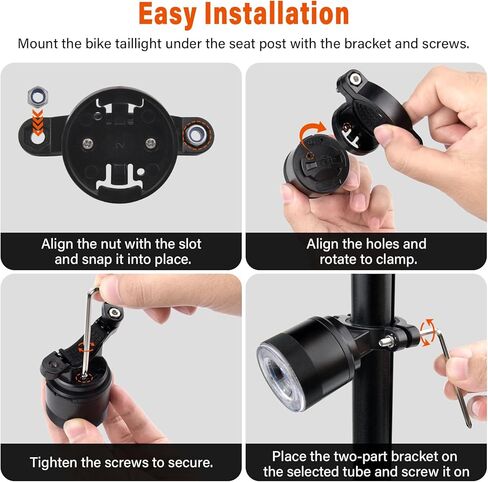 Easy Installation

Mount the bike taillight under the seat post with the bracket and screws.

Align the nut with the slot and snap it into place.

Align the holes and rotate to clamp.

Tighten the screws to secure.

Place the two-part bracket on the selected tube and screw it on