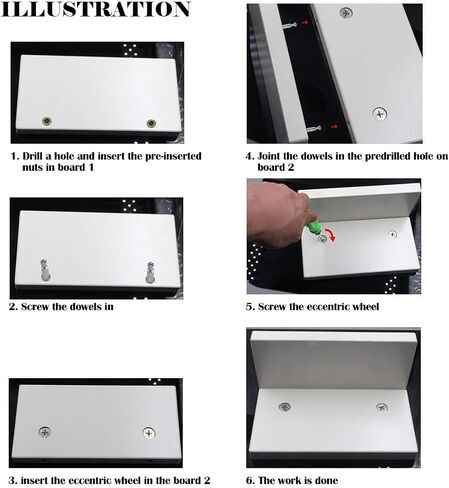 ILLUSTRATION

1. Drill a hole and insert the pre-inserted nuts in board 1

2. Screw the dowels in

3. insert the eccentric wheel in the board 2

4. Joint the dowels in the predrilled hole on board 2

5. Screw the eccentric wheel

6. The work is done