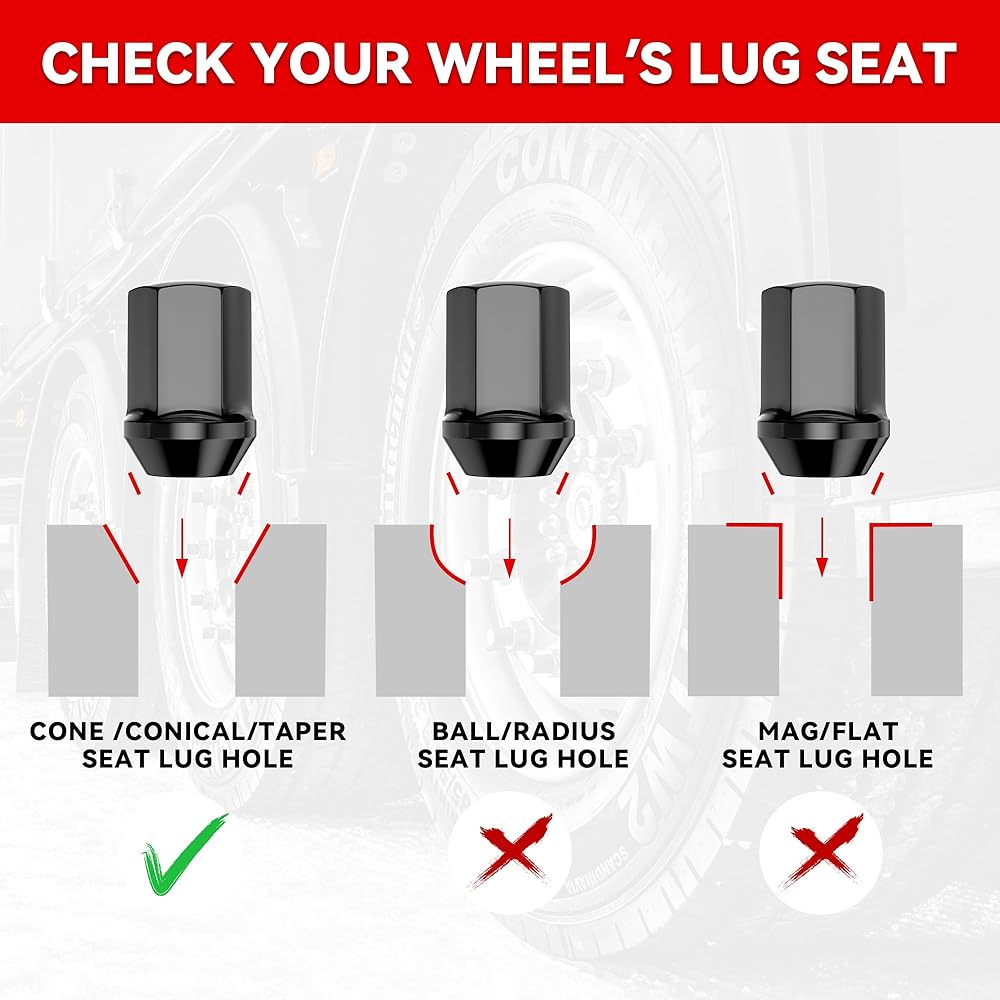 CHECK YOUR WHEEL'S LUG SEAT

CONE /CONICAL/TAPER SEAT LUG HOLE

BALL/RADIUS SEAT LUG HOLE

MAG/FLAT SEAT LUG HOLE