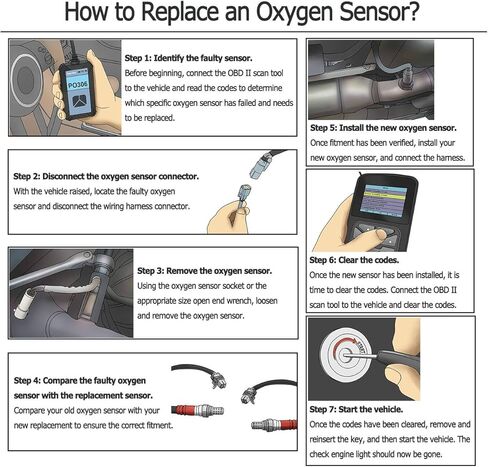 How to Replace an Oxygen Sensor?

PO306

Step 1: Identify the faulty sensor.
Before beginning, connect the OBD II scan tool to the vehicle and read the codes to determine which specific oxygen sensor has failed and needs to be replaced.

Step 2: Disconnect the oxygen sensor connector.
With the vehicle raised, locate the faulty oxygen sensor and disconnect the wiring harness connector.

Step 3: Remove the oxygen sensor.
Using the oxygen sensor socket or the appropriate size open end wrench, loosen and remove the oxygen sensor.

Step 4: Compare the faulty oxygen sensor with the replacement sensor.
Compare your old oxygen sensor with your new replacement to ensure the correct fitment.

Step 5: Install the new oxygen sensor.
Once fitment has been verified, install your new oxygen sensor, and connect the harness.

Step 6: Clear the codes.
Once the new sensor has been installed, it is time to clear the codes. Connect the OBD II scan tool to the vehicle and clear the codes.

START

Step 7: Start the vehicle.
Once the codes have been cleared, remove and reinsert the key, and then start the vehicle. The check engine light should now be gone.