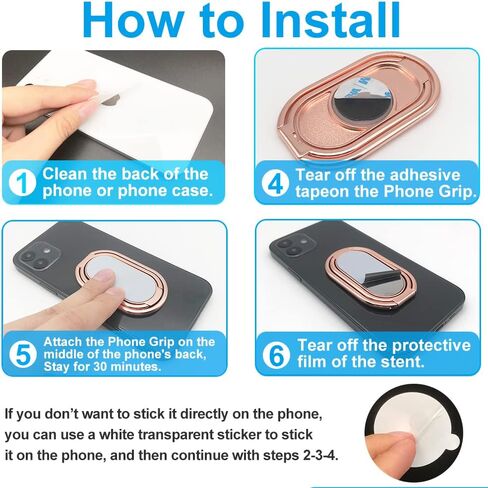 How to Install

1 Clean the back of the phone or phone case.

4 Tear off the adhesive tapeon the Phone Grip.

5 Attach the Phone Grip on the middle of the phone's back, Stay for 30 minutes.

6 Tear off the protective film of the stent.

If you don't want to stick it directly on the phone, you can use a white transparent sticker to stick it on the phone, and then continue with steps 2-3-4.