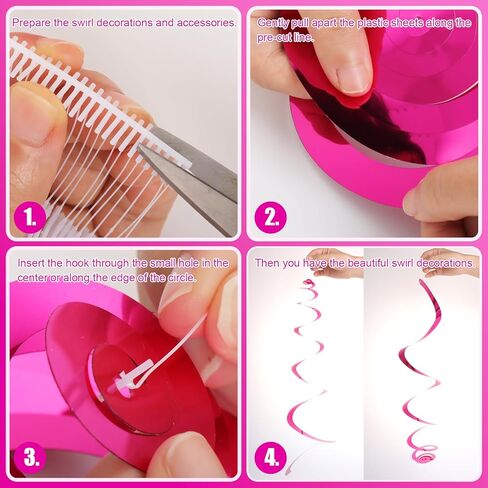 Prepare the swirl decorations and accessories.

1.

Gently pull apart the plastic sheets along the pre-cut line.

2.

Insert the hook through the small hole in the center or along the edge of the circle.

3.

Then you have the beautiful swirl decorations.

4.