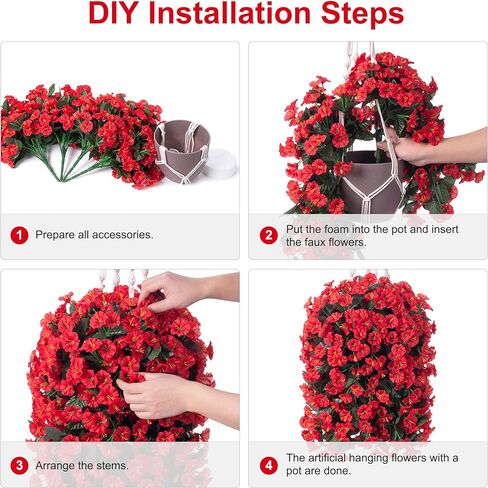 DIY Installation Steps

1 Prepare all accessories.

2 Put the foam into the pot and insert the faux flowers.

3 Arrange the stems.

4 The artificial hanging flowers with a pot are done.