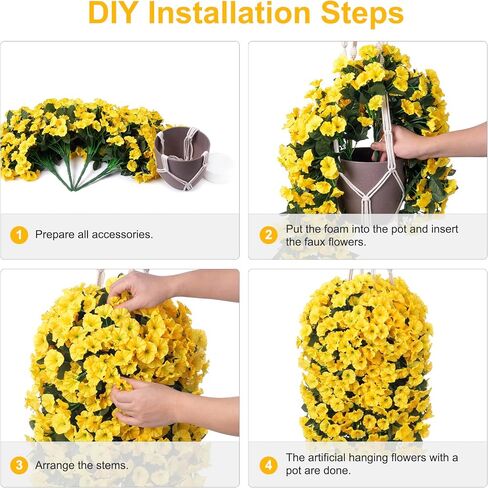 DIY Installation Steps

1 Prepare all accessories.

2 Put the foam into the pot and insert the faux flowers.

3 Arrange the stems.

4 The artificial hanging flowers with a pot are done.