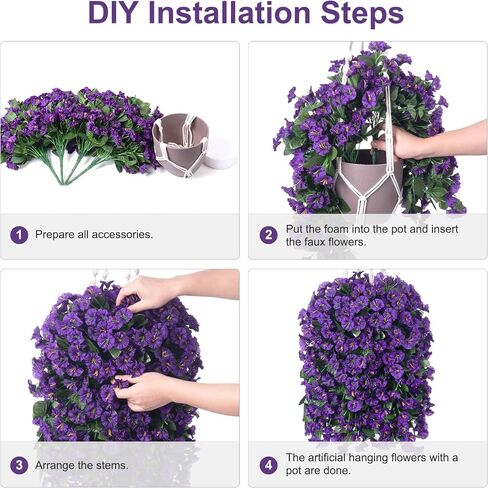 DIY Installation Steps

1 Prepare all accessories.

2 Put the foam into the pot and insert the faux flowers.

3 Arrange the stems.

4 The artificial hanging flowers with a pot are done.