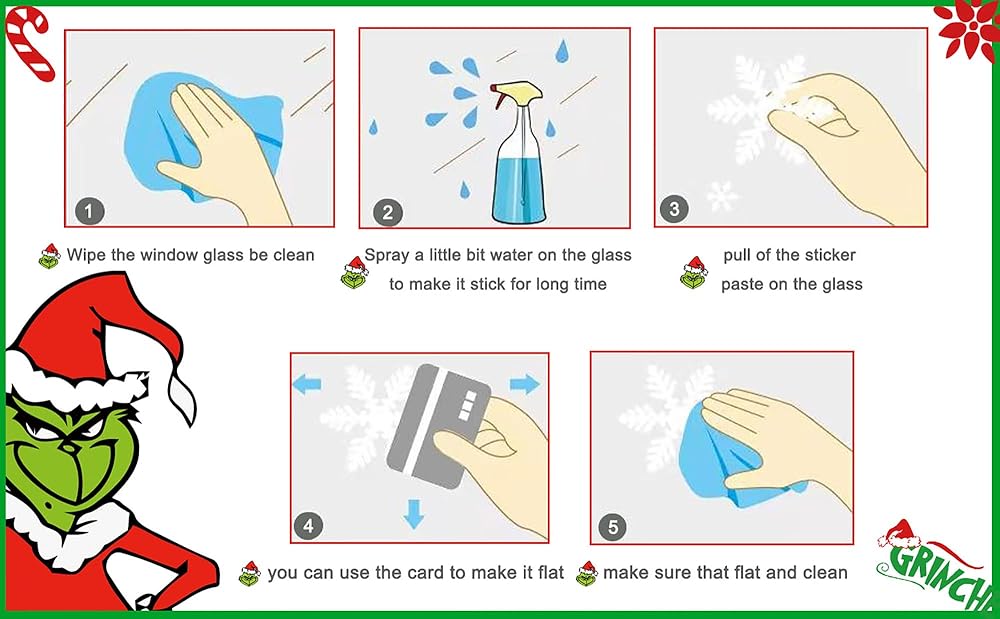 1

Wipe the window glass be clean

2

Spray a little bit water on the glass to make it stick for long time

3

pull of the sticker paste on the glass

4

you can use the card to make it flat

5

make sure that flat and clean

GRINCH