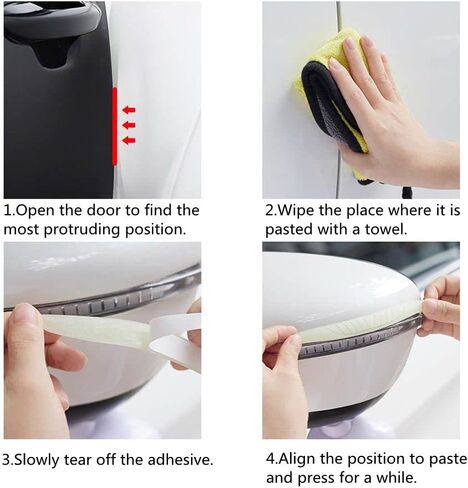 1.Open the door to find the most protruding position.

2.Wipe the place where it is pasted with a towel.

3.Slowly tear off the adhesive.

4.Align the position to paste and press for a while.