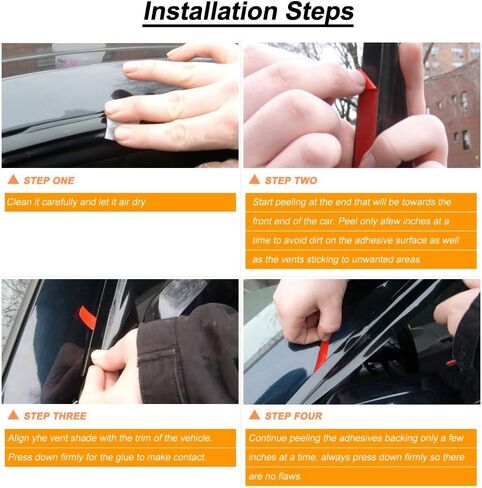 Installation Steps

STEP ONE

Clean it carefully and let it air dry.

STEP TWO

Start peeling at the end that will be towards the front end of the car. Peel only afew inches at a time to avoid dirt on the adhesive surface as well as the vents sticking to unwanted areas.

STEP THREE

Align yhe vent shade with the trim of the vehicle. Press down firmly for the glue to make contact.

STEP FOUR

Continue peeling the adhesives backing only a few inches at a time, always press down firmly so there are no flaws.