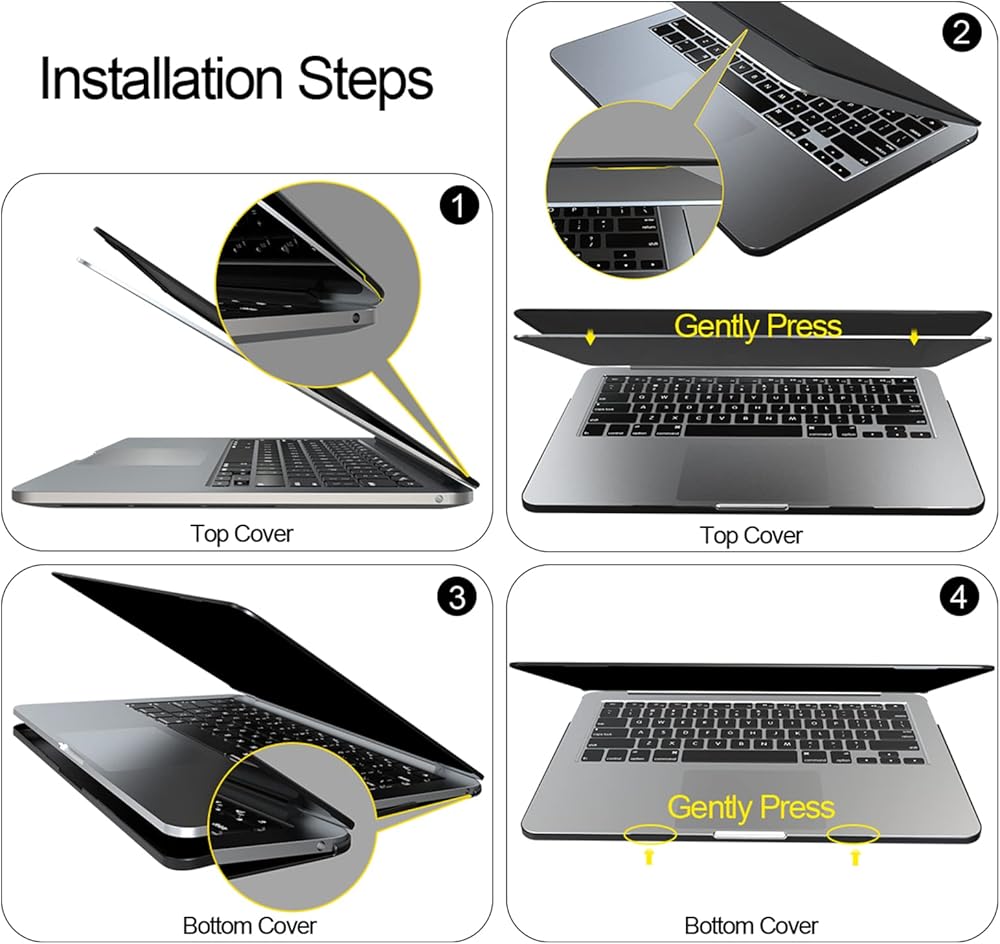 Installation Steps

1

Top Cover

2

Gently Press

Top Cover

3

Bottom Cover

4

Gently Press

Bottom Cover