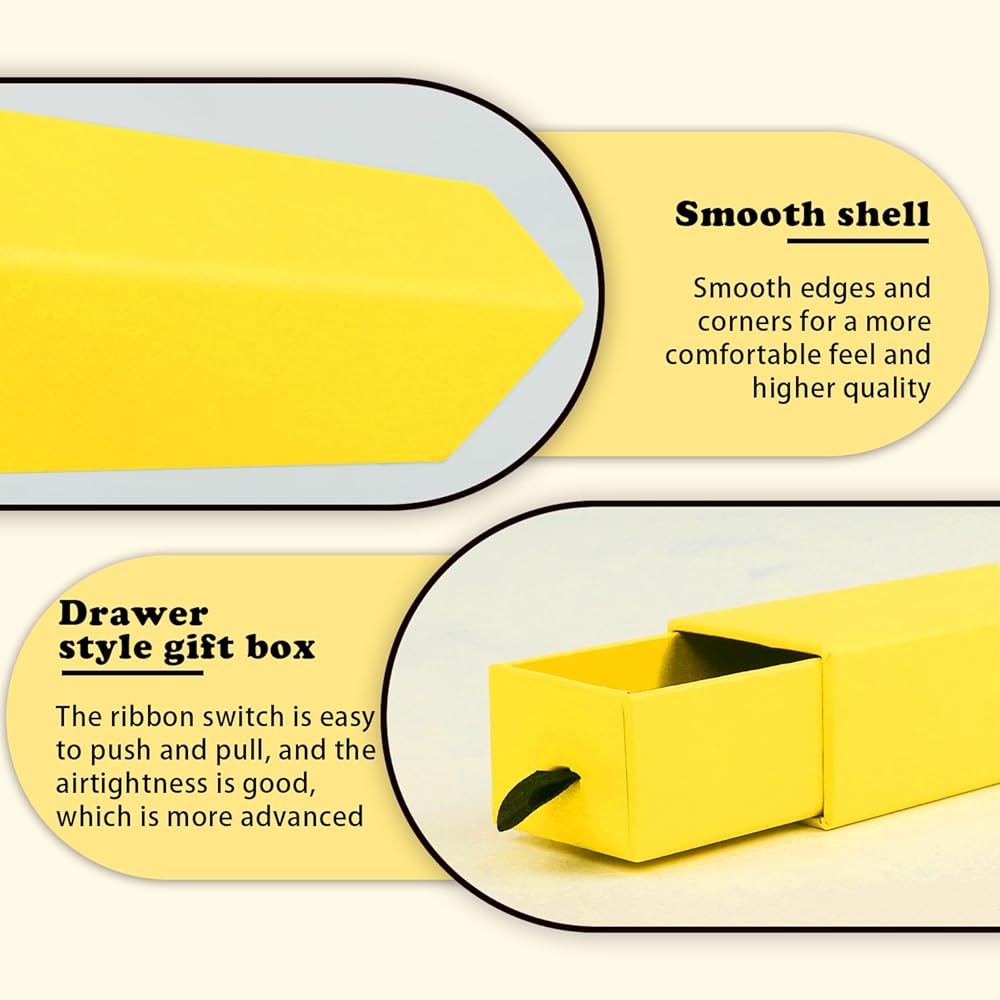 Smooth shell

Smooth edges and corners for a more comfortable feel and higher quality

Drawer style gift box

The ribbon switch is easy to push and pull, and the airtightness is good, which is more advanced