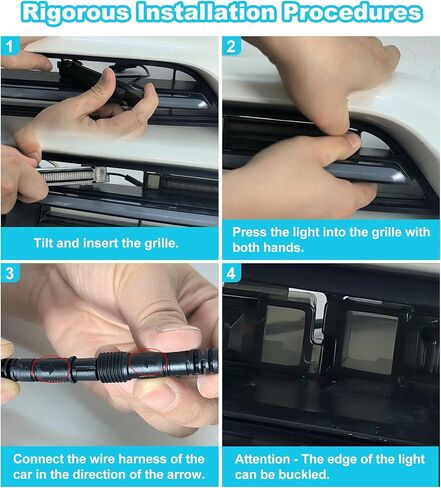 Rigorous Installation Procedures

1

Tilt and insert the grille.

2

Press the light into the grille with both hands.

3

Connect the wire harness of the car in the direction of the arrow.

4

Attention - The edge of the light can be buckled.