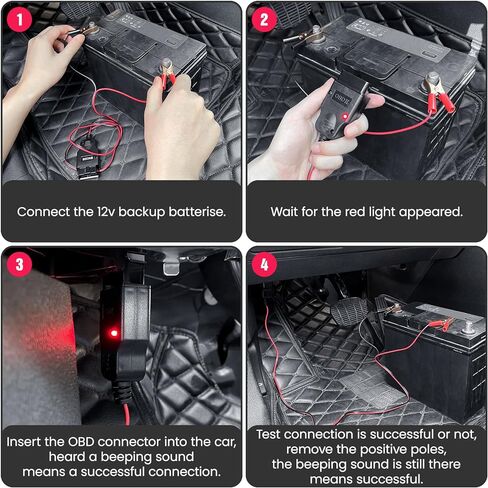 1

Connect the 12v backup batterise.

2

OBDII

Wait for the red light appeared.

3

Insert the OBD connector into the car, heard a beeping sound means a successful connection.

4

Test connection is successful or not, remove the positive poles, the beeping sound is still there means successful.