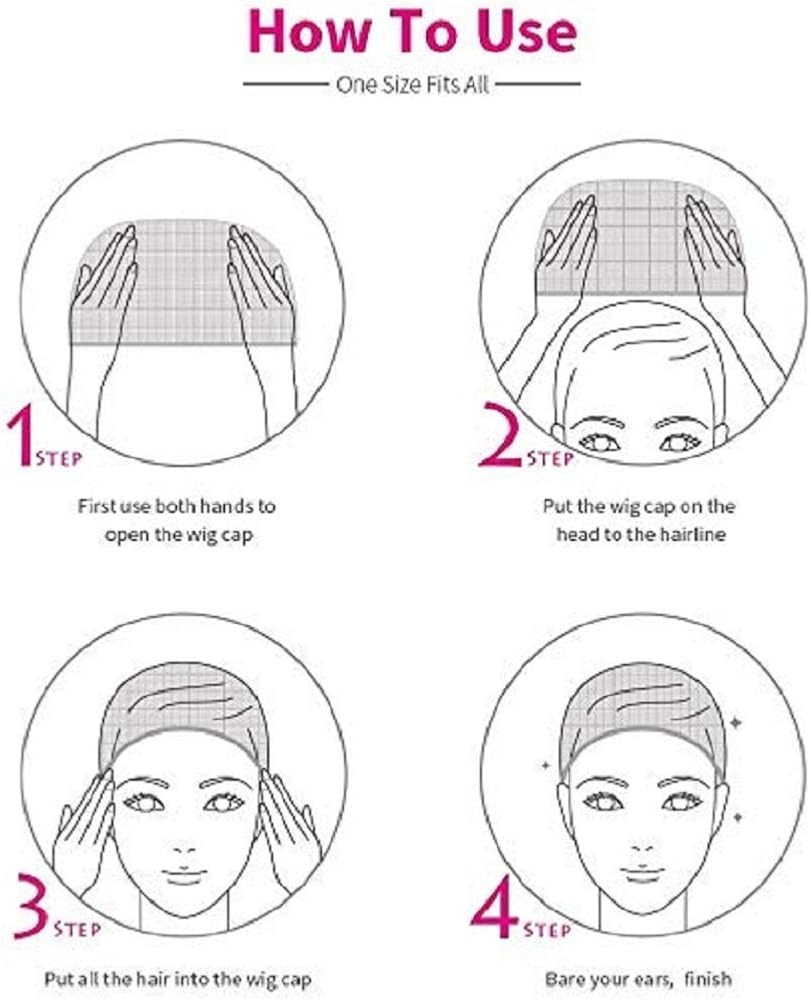 How To Use

One Size Fits All

1 STEP

First use both hands to open the wig cap

2 STEP

Put the wig cap on the head to the hairline

3 STEP

Put all the hair into the wig cap

4 STEP

Bare your ears, finish