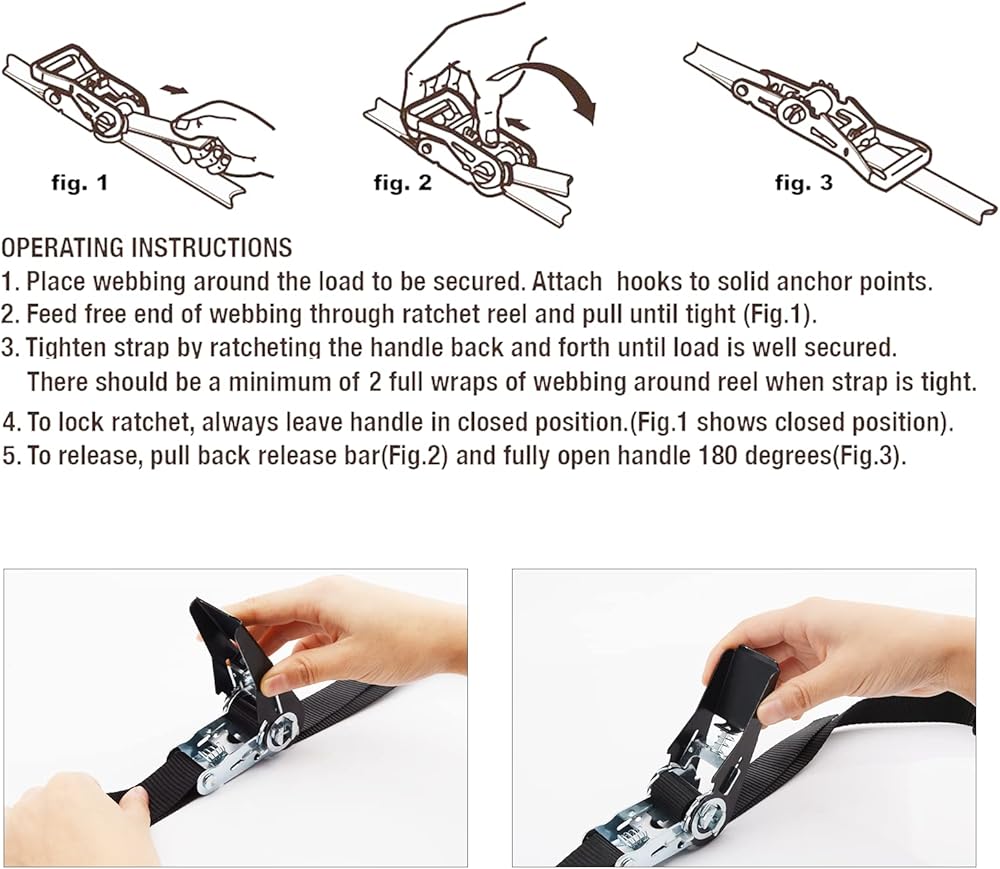 fig. 1

fig. 2

fig. 3

OPERATING INSTRUCTIONS
1. Place webbing around the load to be secured. Attach hooks to solid anchor points.
2. Feed free end of webbing through ratchet reel and pull until tight (Fig.1).
3. Tighten strap by ratcheting the handle back and forth until load is well secured. There should be a minimum of 2 full wraps of webbing around reel when strap is tight.
4. To lock ratchet, always leave handle in closed position.(Fig.1 shows closed position).
5. To release, pull back release bar(Fig.2) and fully open handle 180 degrees(Fig.3).