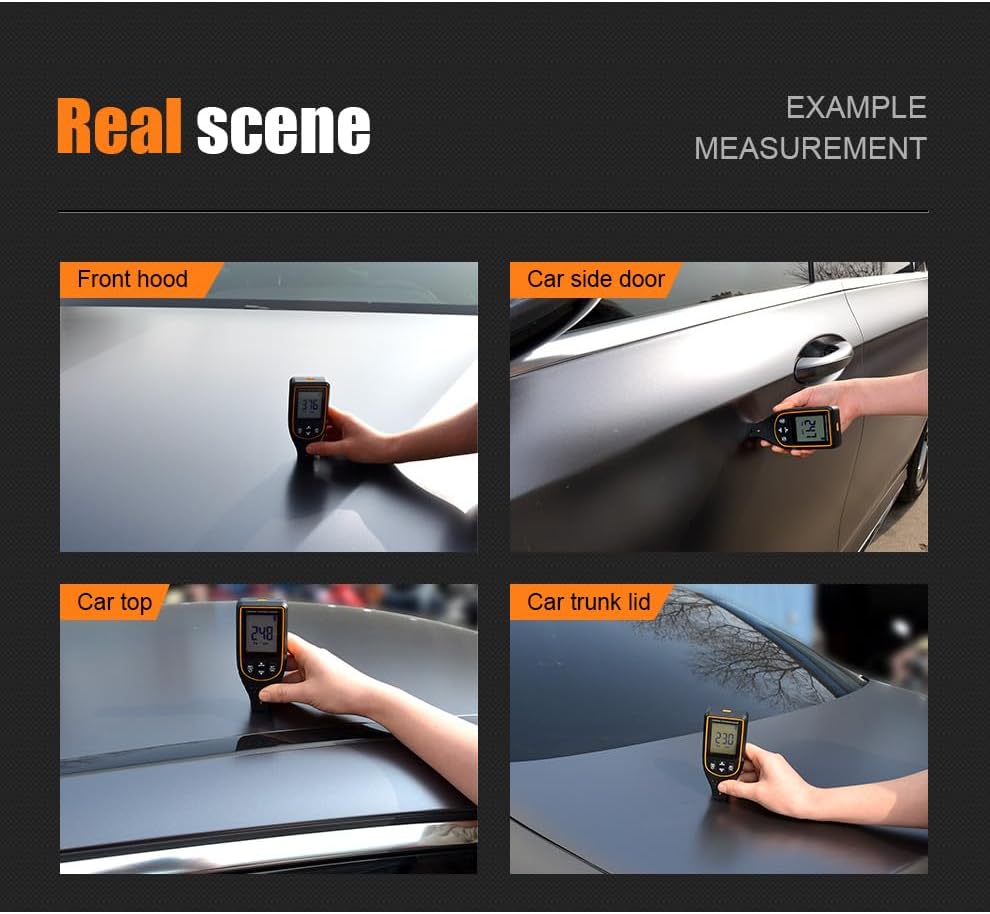 Real scene

EXAMPLE MEASUREMENT

Front hood

376

Car side door

142

Car top

248

Car trunk lid

230