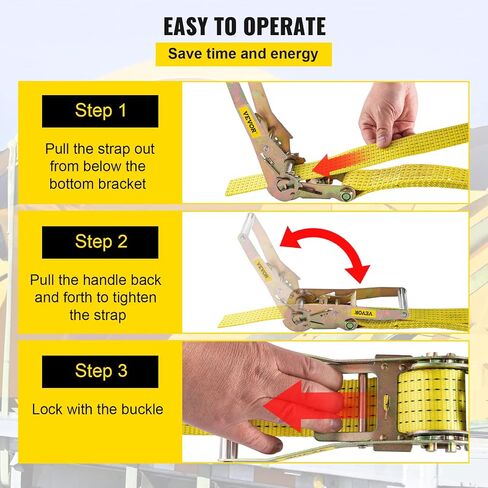 EASY TO OPERATE

Save time and energy

Step 1

Pull the strap out from below the bottom bracket

VEVOR

Step 2

Pull the handle back and forth to tighten the strap

VEVOR

VEVOR

Step 3

Lock with the buckle