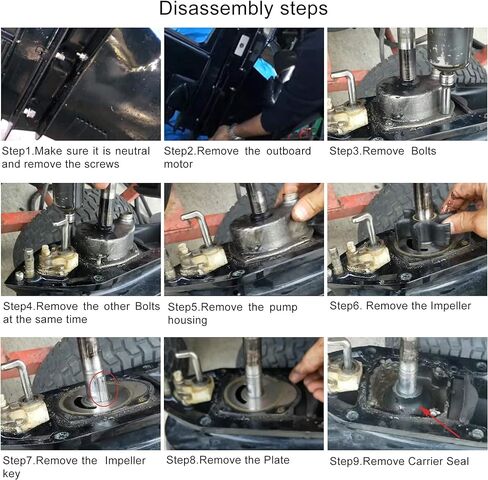 Disassembly steps

Step1.Make sure it is neutral and remove the screws

Step2.Remove the outboard motor

Step3.Remove Bolts

Step4.Remove the other Bolts at the same time

Step5.Remove the pump housing

Step6. Remove the Impeller

Step7.Remove the Impeller key

Step8.Remove the Plate

Step9.Remove Carrier Seal