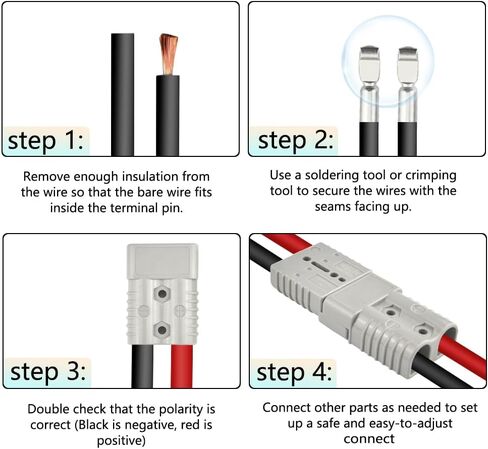 step 1:

Remove enough insulation from the wire so that the bare wire fits inside the terminal pin.

step 2:

Use a soldering tool or crimping tool to secure the wires with the seams facing up.

step 3:

Double check that the polarity is correct (Black is negative, red is positive)

step 4:

Connect other parts as needed to set up a safe and easy-to-adjust connect