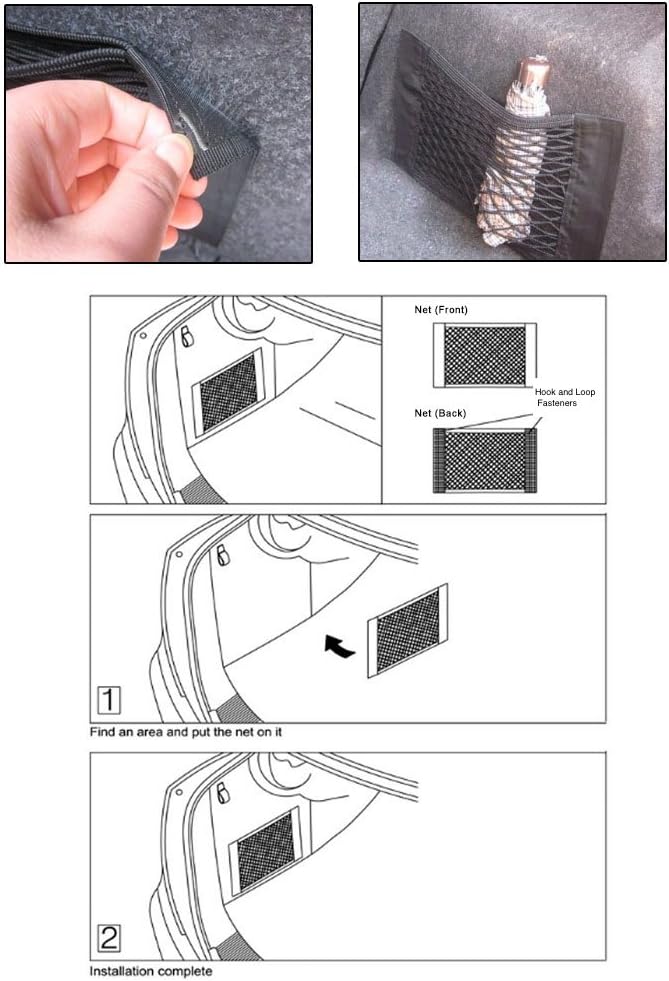 Net (Front)

Hook and Loop Fasteners

Net (Back)

1

Find an area and put the net on it

2

Installation complete