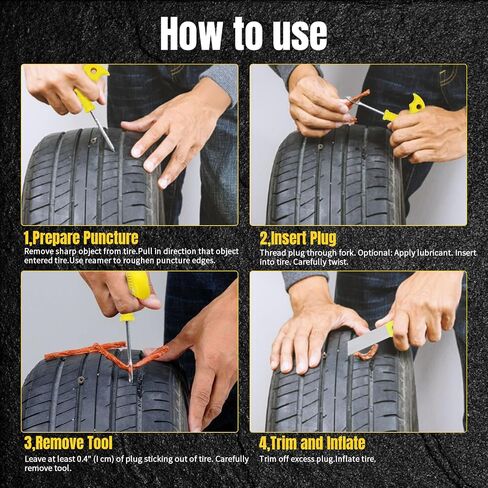 How to use

1,Prepare Puncture
Remove sharp object from tire.Pull in direction that object entered tire.Use reamer to roughen puncture edges.

2,Insert Plug
Thread plug through fork. Optional: Apply lubricant. Insert into tire. Carefully twist.

3,Remove Tool
Leave at least 0.4" (1 cm) of plug sticking out of tire. Carefully remove tool.

4,Trim and Inflate
Trim off excess plug.Inflate tire.